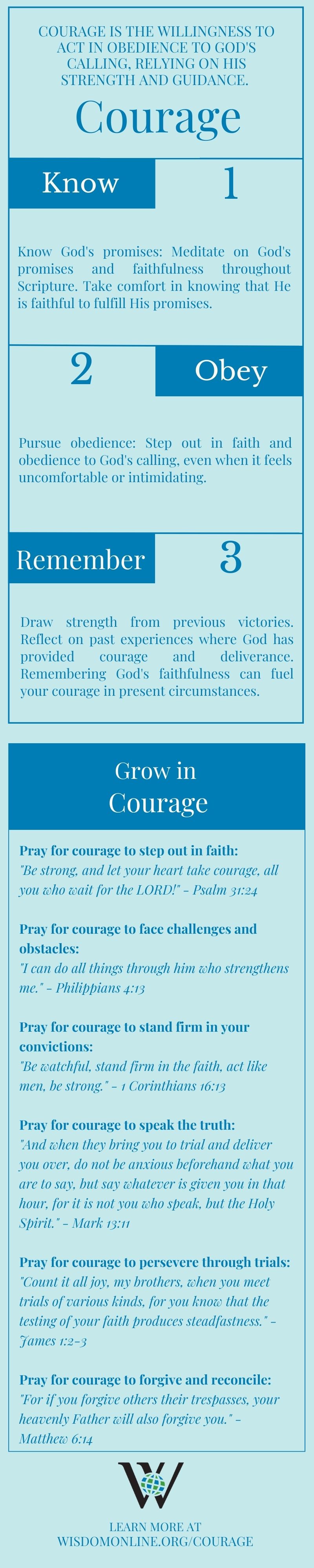 COURAGE IS THE WILLINGNESS TO ACT IN OBEDIENCE TO GOD'S CALLING, RELYING ON HIS STRENGTH AND GUIDANCE.

Courage

Know

1

Know God's promises: Meditate on God's promises and faithfulness throughout Scripture. Take comfort in knowing that He is faithful to fulfill His promises.

2

Obey

Pursue obedience: Step out in faith and obedience to God's calling, even when it feels uncomfortable or intimidating.

Remember

3

Draw strength from previous victories. Reflect on past experiences where God has provided courage and deliverance. Remembering God's faithfulness can fuel your courage in present circumstances.

Grow in Courage

Pray for courage to step out in faith:
"Be strong, and let your heart take courage, all you who wait for the LORD!" - Psalm 31:24

Pray for courage to face challenges and obstacles:
"I can do all things through him who strengthens me." - Philippians 4:13

Pray for courage to stand firm in your convictions:
"Be watchful, stand firm in the faith, act like men, be strong." - 1 Corinthians 16:13

Pray for courage to speak the truth:
"And when they bring you to trial and deliver you over, do not be anxious beforehand what you are to say, but say whatever is given you in that hour, for it is not you who speak, but the Holy Spirit." - Mark 13:11

Pray for courage to persevere through trials:
"Count it all joy, my brothers, when you meet trials of various kinds, for you know that the testing of your faith produces steadfastness." - James 1:2-3

Pray for courage to forgive and reconcile:
"For if you forgive others their trespasses, your heavenly Father will also forgive you." - Matthew 6:14

W

LEARN MORE AT WISDOMONLINE.ORG/COURAGE