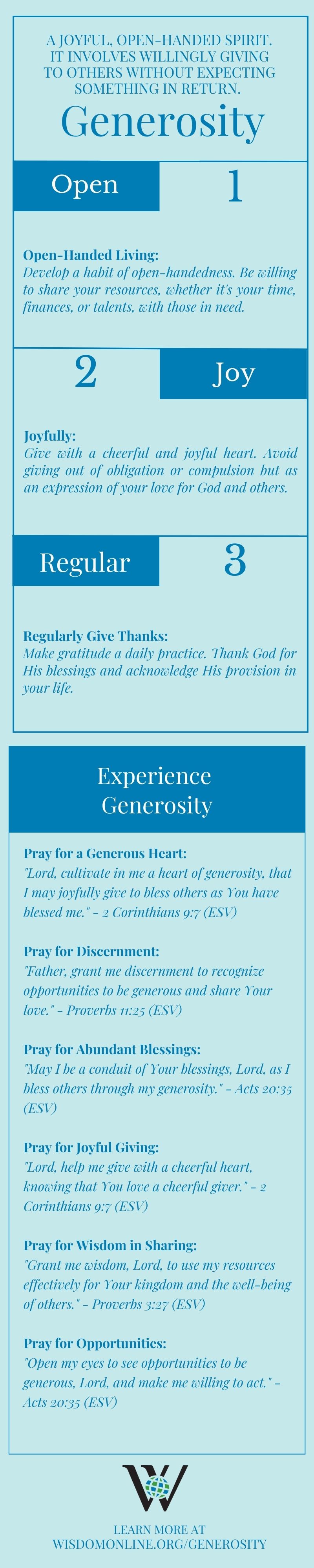 A JOYFUL, OPEN-HANDED SPIRIT. IT INVOLVES WILLINGLY GIVING TO OTHERS WITHOUT EXPECTING SOMETHING IN RETURN.

Generosity

Open

1

Open-Handed Living:
Develop a habit of open-handedness. Be willing to share your resources, whether it's your time, finances, or talents, with those in need.

2

Joy

Joyfully:
Give with a cheerful and joyful heart. Avoid giving out of obligation or compulsion but as an expression of your love for God and others.

Regular

3

Regularly Give Thanks:
Make gratitude a daily practice. Thank God for His blessings and acknowledge His provision in your life.

Experience Generosity

Pray for a Generous Heart:
"Lord, cultivate in me a heart of generosity, that I may joyfully give to bless others as You have blessed me." - 2 Corinthians 9:7 (ESV)

Pray for Discernment:
"Father, grant me discernment to recognize opportunities to be generous and share Your love." - Proverbs 11:25 (ESV)

Pray for Abundant Blessings:
"May I be a conduit of Your blessings, Lord, as I bless others through my generosity." - Acts 20:35 (ESV)

Pray for Joyful Giving:
"Lord, help me give with a cheerful heart, knowing that You love a cheerful giver." - 2 Corinthians 9:7 (ESV)

Pray for Wisdom in Sharing:
"Grant me wisdom, Lord, to use my resources effectively for Your kingdom and the well-being of others." - Proverbs 3:27 (ESV)

Pray for Opportunities:
"Open my eyes to see opportunities to be generous, Lord, and make me willing to act." - Acts 20:35 (ESV)

W

LEARN MORE AT
WISDOMONLINE.ORG/GENEROSITY