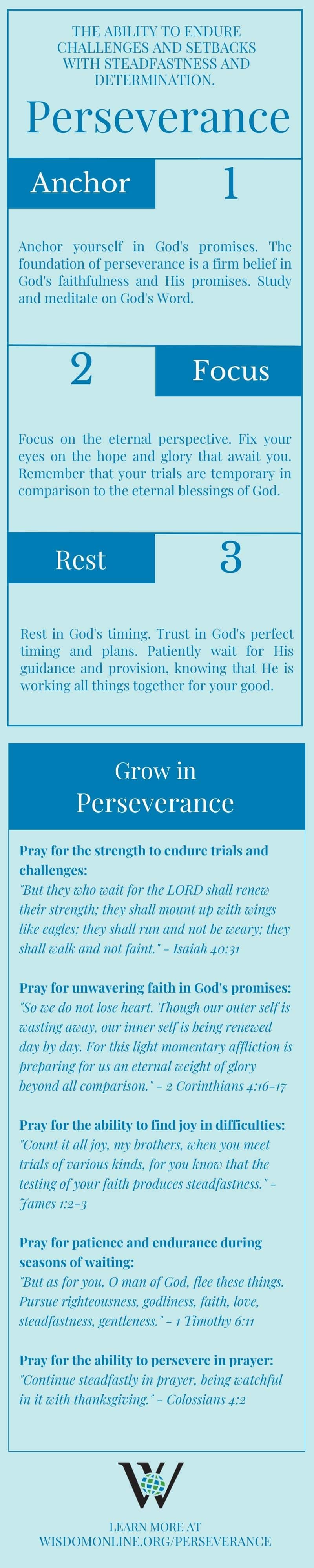 THE ABILITY TO ENDURE CHALLENGES AND SETBACKS WITH STEADFASTNESS AND DETERMINATION.

Perseverance

Anchor

1

Anchor yourself in God's promises. The foundation of perseverance is a firm belief in God's faithfulness and His promises. Study and meditate on God's Word.

2

Focus

Focus on the eternal perspective. Fix your eyes on the hope and glory that await you. Remember that your trials are temporary in comparison to the eternal blessings of God.

Rest

3

Rest in God's timing. Trust in God's perfect timing and plans. Patiently wait for His guidance and provision, knowing that He is working all things together for your good.

Grow in Perseverance

Pray for the strength to endure trials and challenges:
"But they who wait for the LORD shall renew their strength; they shall mount up with wings like eagles; they shall run and not be weary; they shall walk and not faint." - Isaiah 40:31

Pray for unwavering faith in God's promises:
"So we do not lose heart. Though our outer self is wasting away, our inner self is being renewed day by day. For this light momentary affliction is preparing for us an eternal weight of glory beyond all comparison." - 2 Corinthians 4:16-17

Pray for the ability to find joy in difficulties:
"Count it all joy, my brothers, when you meet trials of various kinds, for you know that the testing of your faith produces steadfastness." - James 1:2-3

Pray for patience and endurance during seasons of waiting:
"But as for you, O man of God, flee these things. Pursue righteousness, godliness, faith, love, steadfastness, gentleness." - 1 Timothy 6:11

Pray for the ability to persevere in prayer:
"Continue steadfastly in prayer, being watchful in it with thanksgiving." - Colossians 4:2

W

LEARN MORE AT WISDOMONLINE.ORG/PERSEVERANCE