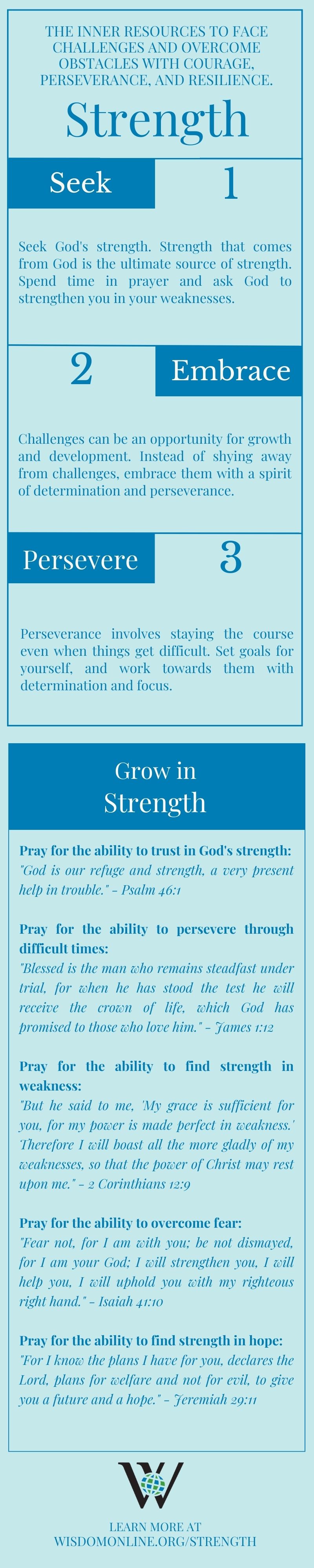 THE INNER RESOURCES TO FACE CHALLENGES AND OVERCOME OBSTACLES WITH COURAGE, PERSEVERANCE, AND RESILIENCE.

Strength

Seek

1

Seek God's strength. Strength that comes from God is the ultimate source of strength. Spend time in prayer and ask God to strengthen you in your weaknesses.

2

Embrace

Challenges can be an opportunity for growth and development. Instead of shying away from challenges, embrace them with a spirit of determination and perseverance.

Persevere

3

Perseverance involves staying the course even when things get difficult. Set goals for yourself, and work towards them with determination and focus.

Grow in Strength

Pray for the ability to trust in God's strength:
"God is our refuge and strength, a very present help in trouble." - Psalm 46:1

Pray for the ability to persevere through difficult times:
"Blessed is the man who remains steadfast under trial, for when he has stood the test he will receive the crown of life, which God has promised to those who love him." - James 1:12

Pray for the ability to find strength in weakness:
"But he said to me, 'My grace is sufficient for you, for my power is made perfect in weakness.' Therefore I will boast all the more gladly of my weaknesses, so that the power of Christ may rest upon me." - 2 Corinthians 12:9

Pray for the ability to overcome fear:
"Fear not, for I am with you; be not dismayed, for I am your God; I will strengthen you, I will help you, I will uphold you with my righteous right hand." - Isaiah 41:10

Pray for the ability to find strength in hope:
"For I know the plans I have for you, declares the Lord, plans for welfare and not for evil, to give you a future and a hope." - Jeremiah 29:11

W

LEARN MORE AT
WISDOMONLINE.ORG/STRENGTH