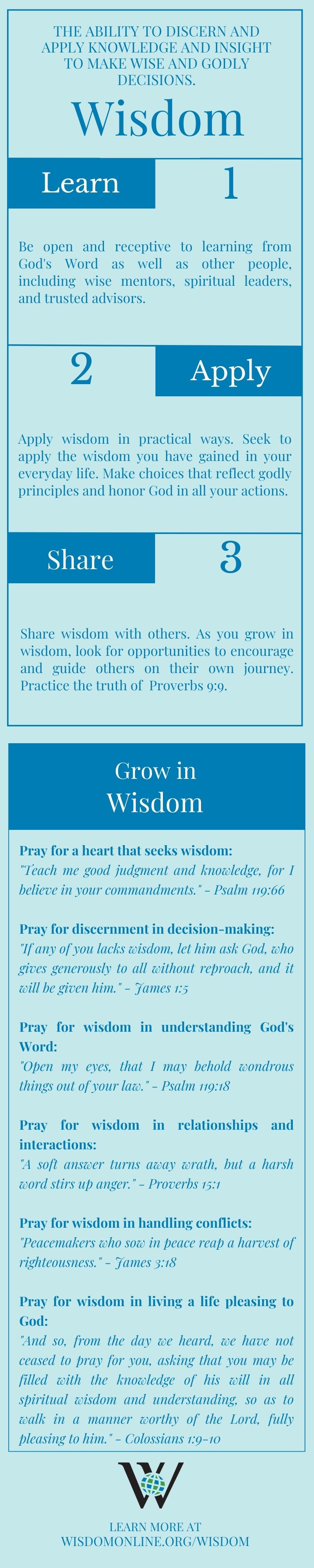 THE ABILITY TO DISCERN AND APPLY KNOWLEDGE AND INSIGHT TO MAKE WISE AND GODLY DECISIONS.

Wisdom

Learn

1

Be open and receptive to learning from God's Word as well as other people, including wise mentors, spiritual leaders, and trusted advisors.

2

Apply

Apply wisdom in practical ways. Seek to apply the wisdom you have gained in your everyday life. Make choices that reflect godly principles and honor God in all your actions.

Share

3

Share wisdom with others. As you grow in wisdom, look for opportunities to encourage and guide others on their own journey. Practice the truth of Proverbs 9:9.

Grow in Wisdom

Pray for a heart that seeks wisdom:
"Teach me good judgment and knowledge, for I believe in your commandments." - Psalm 119:66

Pray for discernment in decision-making:
"If any of you lacks wisdom, let him ask God, who gives generously to all without reproach, and it will be given him." - James 1:5

Pray for wisdom in understanding God's Word:
"Open my eyes, that I may behold wondrous things out of your law." - Psalm 119:18

Pray for wisdom in relationships and interactions:
"A soft answer turns away wrath, but a harsh word stirs up anger." - Proverbs 15:1

Pray for wisdom in handling conflicts:
"Peacemakers who sow in peace reap a harvest of righteousness." - James 3:18

Pray for wisdom in living a life pleasing to God:
"And so, from the day we heard, we have not ceased to pray for you, asking that you may be filled with the knowledge of his will in all spiritual wisdom and understanding, so as to walk in a manner worthy of the Lord, fully pleasing to him." - Colossians 1:9-10

W

LEARN MORE AT
WISDOMONLINE.ORG/WISDOM