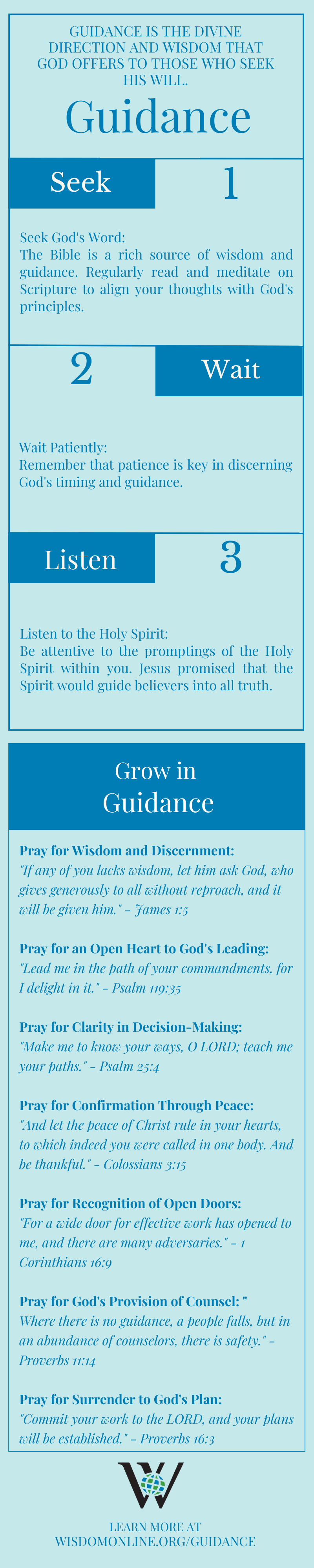 GUIDANCE IS THE DIVINE DIRECTION AND WISDOM THAT GOD OFFERS TO THOSE WHO SEEK HIS WILL.

Guidance

Seek

1

Seek God's Word:
The Bible is a rich source of wisdom and guidance. Regularly read and meditate on Scripture to align your thoughts with God's principles.

2

Wait

Wait Patiently:
Remember that patience is key in discerning God's timing and guidance.

Listen

3

Listen to the Holy Spirit:
Be attentive to the promptings of the Holy Spirit within you. Jesus promised that the Spirit would guide believers into all truth.

Grow in Guidance

Pray for Wisdom and Discernment: "If any of you lacks wisdom, let him ask God, who gives generously to all without reproach, and it will be given him." - James 1:5

Pray for an Open Heart to God's Leading: "Lead me in the path of your commandments, for I delight in it." - Psalm 119:35

Pray for Clarity in Decision-Making: "Make me to know your ways, O LORD; teach me your paths." - Psalm 25:4

Pray for Confirmation Through Peace: "And let the peace of Christ rule in your hearts, to which indeed you were called in one body. And be thankful." - Colossians 3:15

Pray for Recognition of Open Doors: "For a wide door for effective work has opened to me, and there are many adversaries." - 1 Corinthians 16:9

Pray for God's Provision of Counsel: " Where there is no guidance, a people falls, but in an abundance of counselors, there is safety." - Proverbs 11:14

Pray for Surrender to God's Plan: "Commit your work to the LORD, and your plans will be established." - Proverbs 16:3

W

LEARN MORE AT WISDOMONLINE.ORG/GUIDANCE