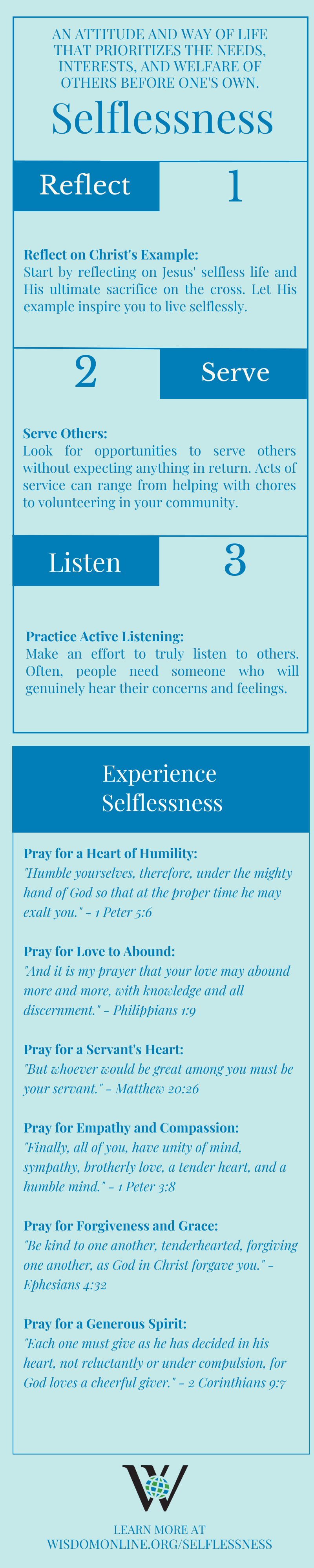 AN ATTITUDE AND WAY OF LIFE THAT PRIORITIZES THE NEEDS, INTERESTS, AND WELFARE OF OTHERS BEFORE ONE'S OWN.

Selflessness

Reflect

1

Reflect on Christ's Example:
Start by reflecting on Jesus' selfless life and His ultimate sacrifice on the cross. Let His example inspire you to live selflessly.

2

Serve

Serve Others:
Look for opportunities to serve others without expecting anything in return. Acts of service can range from helping with chores to volunteering in your community.

Listen

3

Practice Active Listening:
Make an effort to truly listen to others. Often, people need someone who will genuinely hear their concerns and feelings.

Experience Selflessness

Pray for a Heart of Humility:
"Humble yourselves, therefore, under the mighty hand of God so that at the proper time he may exalt you." - 1 Peter 5:6

Pray for Love to Abound:
"And it is my prayer that your love may abound more and more, with knowledge and all discernment." - Philippians 1:9

Pray for a Servant's Heart:
"But whoever would be great among you must be your servant." - Matthew 20:26

Pray for Empathy and Compassion:
"Finally, all of you, have unity of mind, sympathy, brotherly love, a tender heart, and a humble mind." - 1 Peter 3:8

Pray for Forgiveness and Grace:
"Be kind to one another, tenderhearted, forgiving one another, as God in Christ forgave you." - Ephesians 4:32

Pray for a Generous Spirit:
"Each one must give as he has decided in his heart, not reluctantly or under compulsion, for God loves a cheerful giver." - 2 Corinthians 9:7

W

LEARN MORE AT
WISDOMONLINE.ORG/SELFLESSNESS