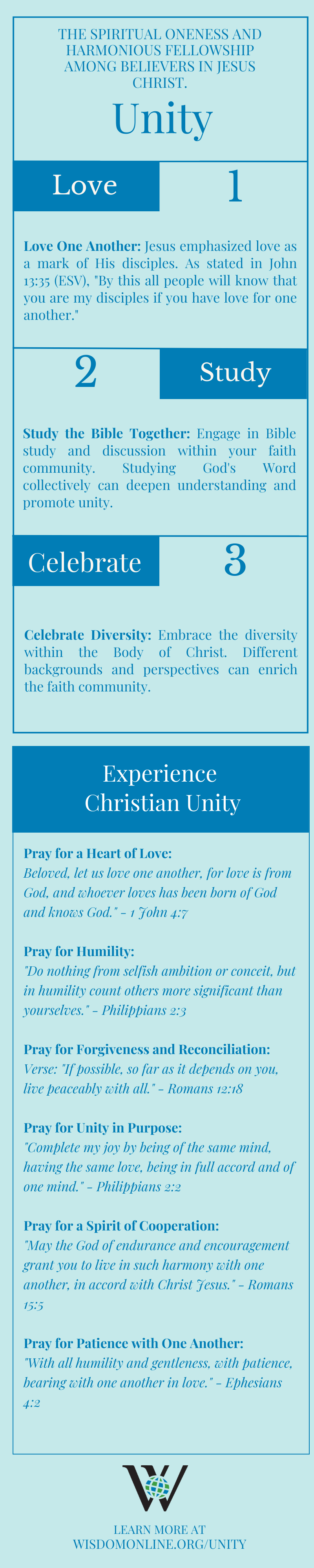 THE SPIRITUAL ONENESS AND HARMONIOUS FELLOWSHIP AMONG BELIEVERS IN JESUS CHRIST.

Unity

Love

1

Love One Another: Jesus emphasized love as a mark of His disciples. As stated in John 13:35 (ESV), "By this all people will know that you are my disciples if you have love for one another."

2

Study

Study the Bible Together: Engage in Bible study and discussion within your faith community. Studying God's Word collectively can deepen understanding and promote unity.

Celebrate

3

Celebrate Diversity: Embrace the diversity within the Body of Christ. Different backgrounds and perspectives can enrich the faith community.

Experience Christian Unity

Pray for a Heart of Love:
Beloved, let us love one another, for love is from God, and whoever loves has been born of God and knows God." - 1 John 4:7

Pray for Humility:
"Do nothing from selfish ambition or conceit, but in humility count others more significant than yourselves." - Philippians 2:3

Pray for Forgiveness and Reconciliation:
Verse: "If possible, so far as it depends on you, live peaceably with all." - Romans 12:18

Pray for Unity in Purpose:
"Complete my joy by being of the same mind, having the same love, being in full accord and of one mind." - Philippians 2:2

Pray for a Spirit of Cooperation:
"May the God of endurance and encouragement grant you to live in such harmony with one another, in accord with Christ Jesus." - Romans 15:5

Pray for Patience with One Another:
"With all humility and gentleness, with patience, bearing with one another in love." - Ephesians 4:2

W

LEARN MORE AT
WISDOMONLINE.ORG/UNITY